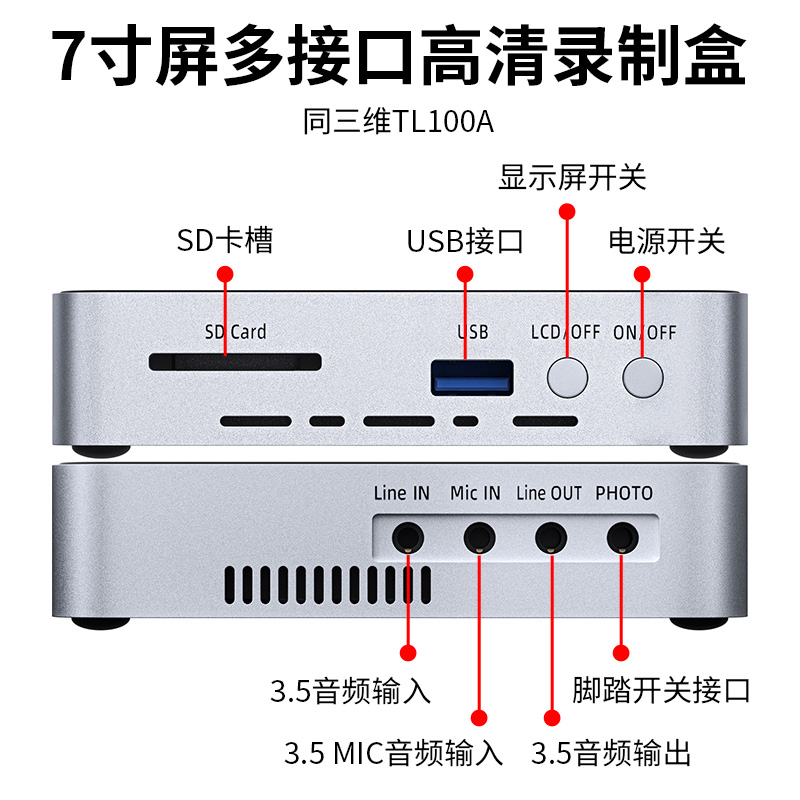 7寸屏多接口高清录制盒

同三维TL100A

显示屏开关

SD卡槽

USB接口

电源开关

SD Card

USB

LCD/OFF

ON/OFF

Line IN

Mic IN

Line OUT

PHOTO

3.5音频输入

脚踏开关接口

3.5 MIC音频输入

3.5音频输出