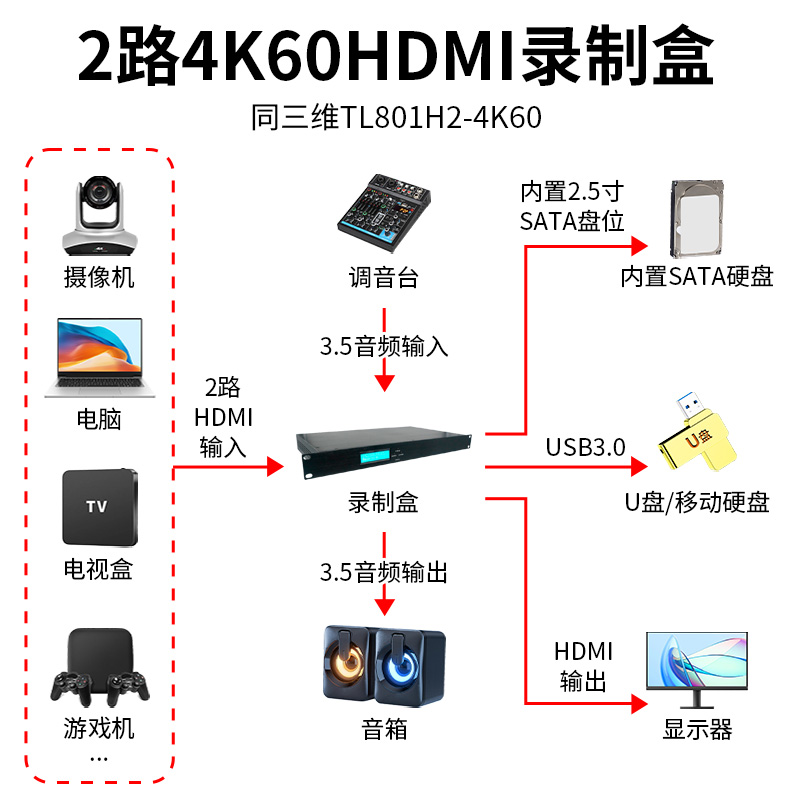 2路4K60HDMI录制盒

同三维TL801H2-4K60

摄像机

电脑

TV

电视盒

游戏机

...

2路
HDMI
输入

调音台

3.5音频输入

录制盒

3.5音频输出

音箱

内置2.5寸
SATA盘位

内置SATA硬盘

USB3.0

U盘

U盘/移动硬盘

HDMI
输出

显示器