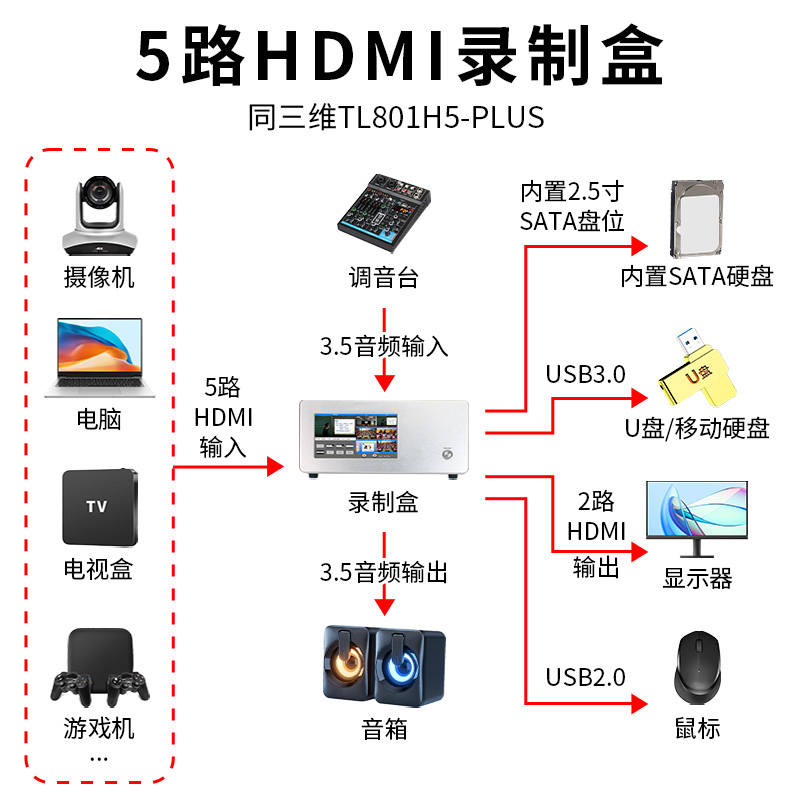 5路HDMI录制盒
同三维TL801H5-PLUS

摄像机

电脑

TV
电视盒

游戏机
...

5路
HDMI
输入

调音台

3.5音频输入

录制盒

3.5音频输出

音箱

内置2.5寸
SATA盘位

内置SATA硬盘

USB3.0

U盘

U盘/移动硬盘

2路
HDMI
输出

显示器

USB2.0

鼠标